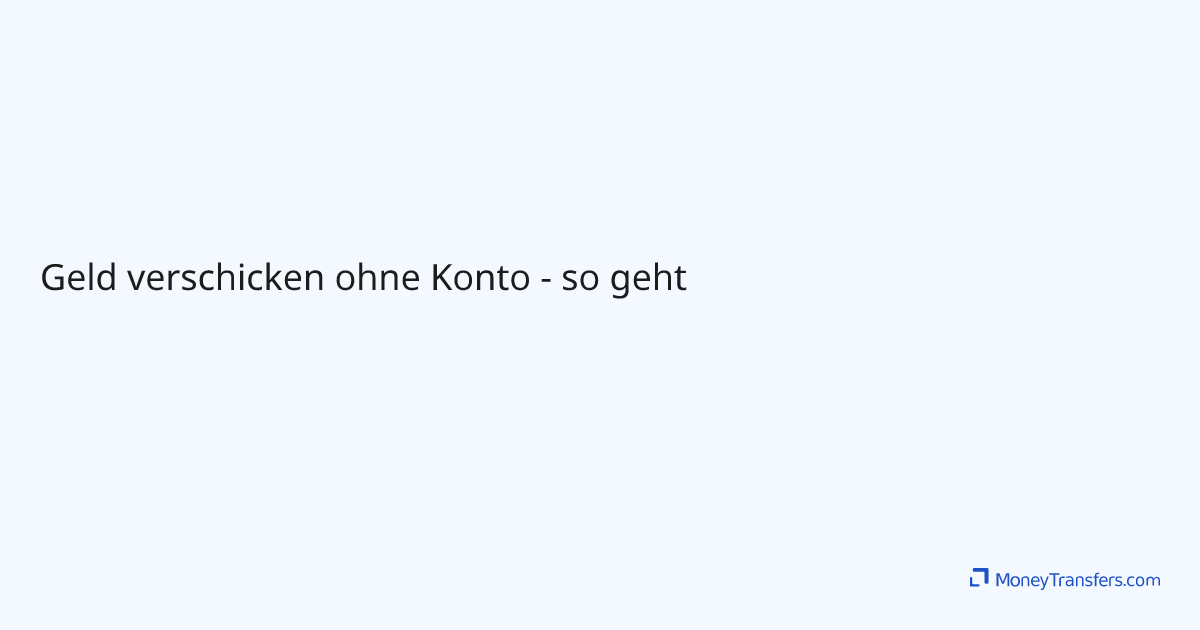 Geld verschicken ohne Konto - so geht

MoneyTransfers.com