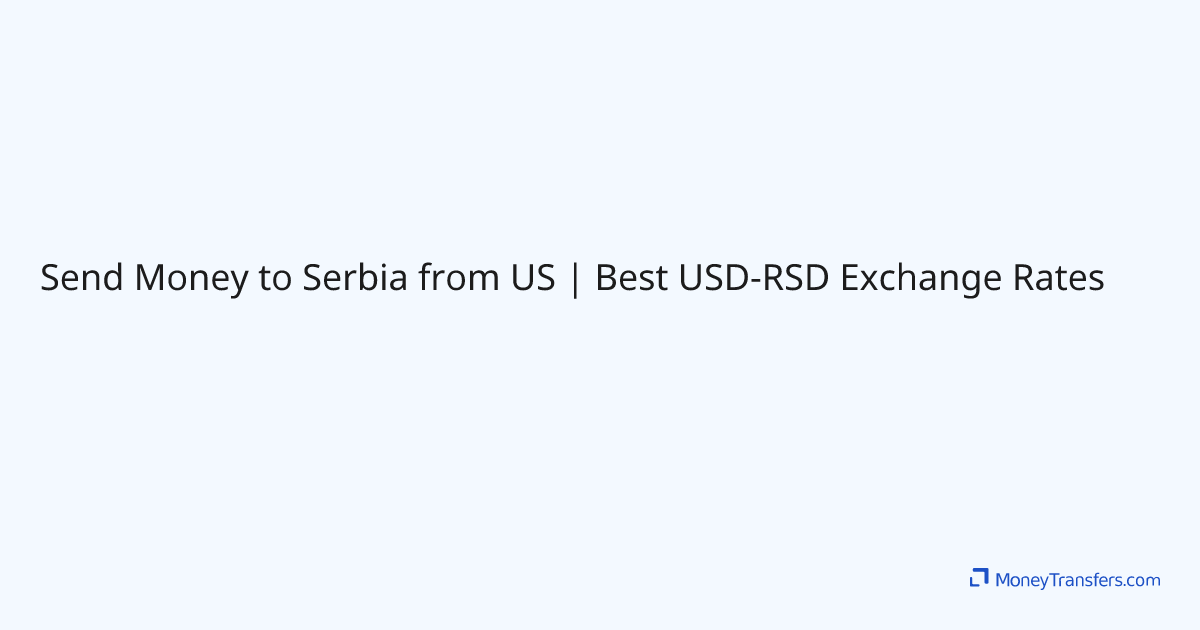 Send Money to Serbia from US | Best USD-RSD Exchange Rates

MoneyTransfers.com